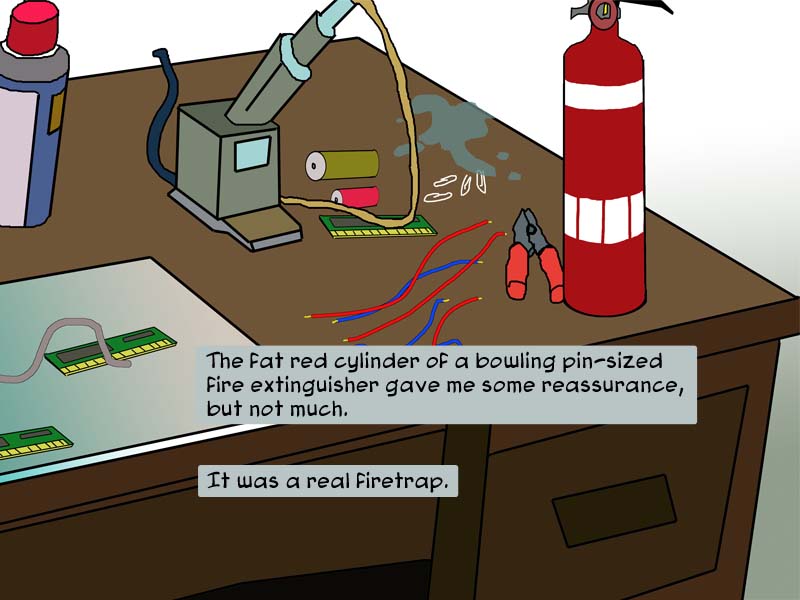 The fat red cylinder of a bowling pin-sized fire extinguisher gave me some reassurance, but not much.

It was a real firetrap.